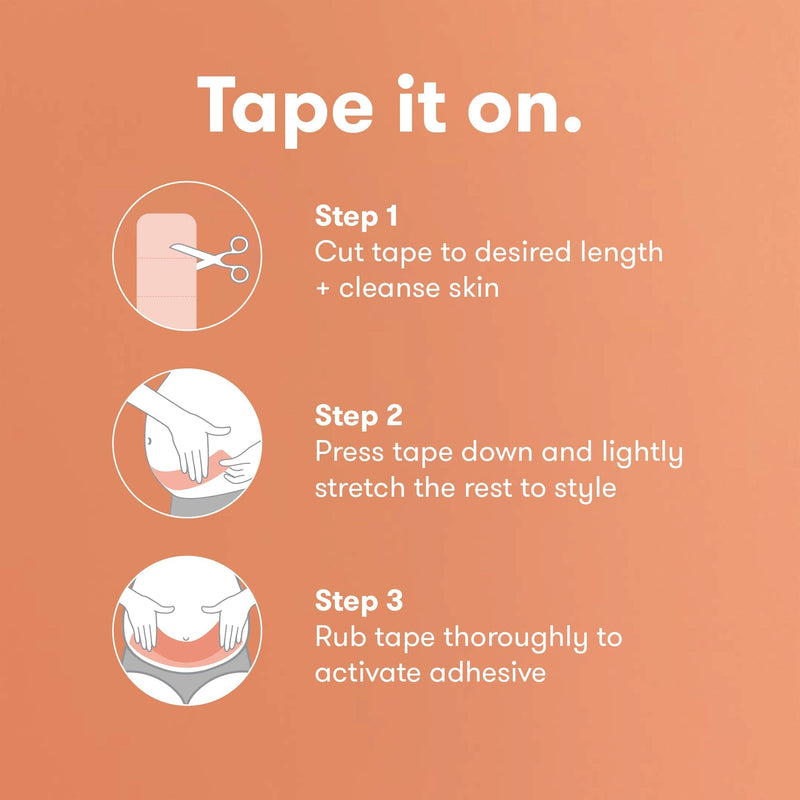 Tape it on.

Step 1
Cut tape to desired length + cleanse skin

Step 2
Press tape down and lightly stretch the rest to style

Step 3
Rub tape thoroughly to activate adhesive